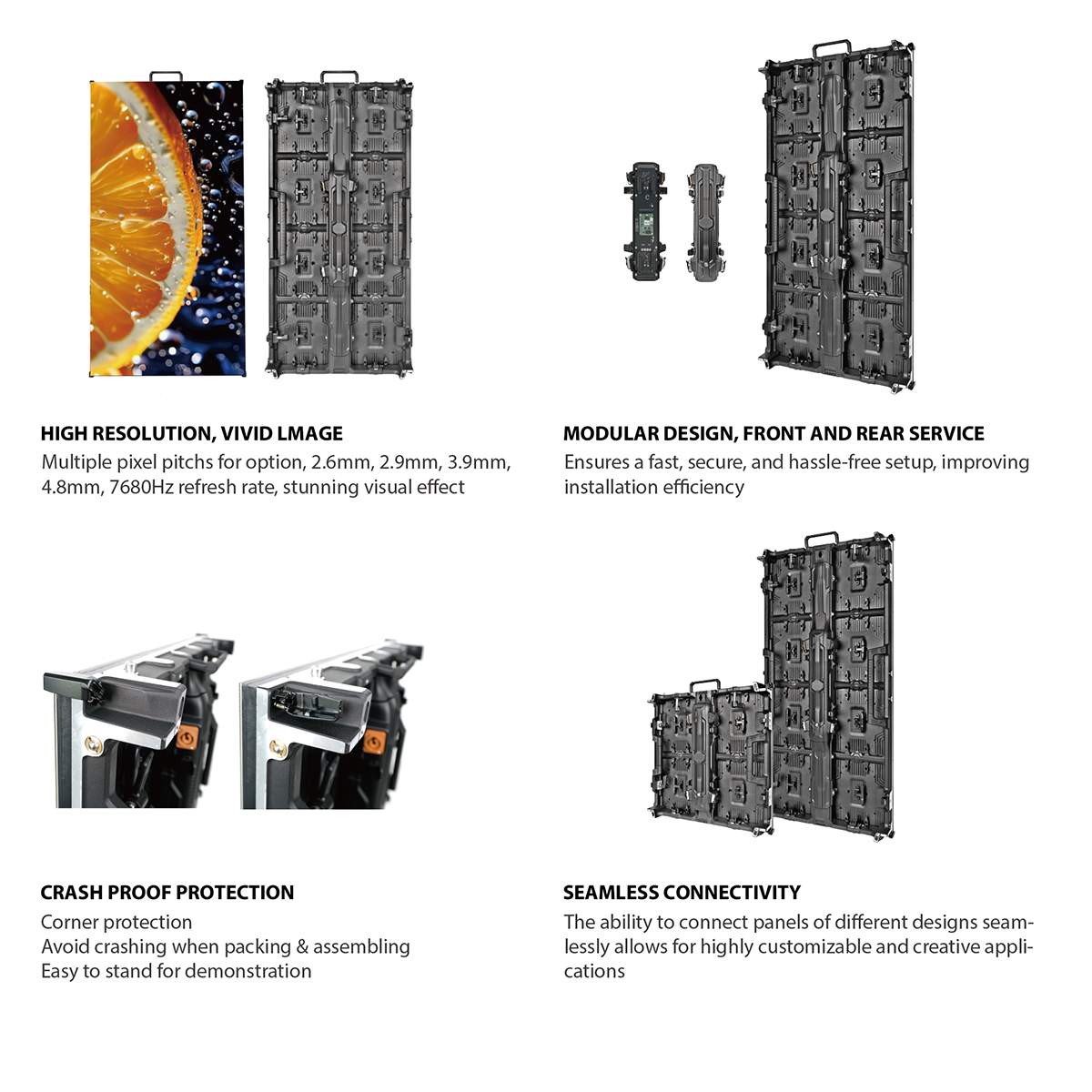 HIGH RESOLUTION, VIVID LMAGE
Multiple pixel pitchs for option, 2.6mm, 2.9mm, 3.9mm, 4.8mm, 7680Hz refresh rate, stunning visual effect

MODULAR DESIGN, FRONT AND REAR SERVICE
Ensures a fast, secure, and hassle-free setup, improving installation efficiency

CRASH PROOF PROTECTION
Corner protection
Avoid crashing when packing & assembling
Easy to stand for demonstration

SEAMLESS CONNECTIVITY
The ability to connect panels of different designs seamlessly allows for highly customizable and creative applications